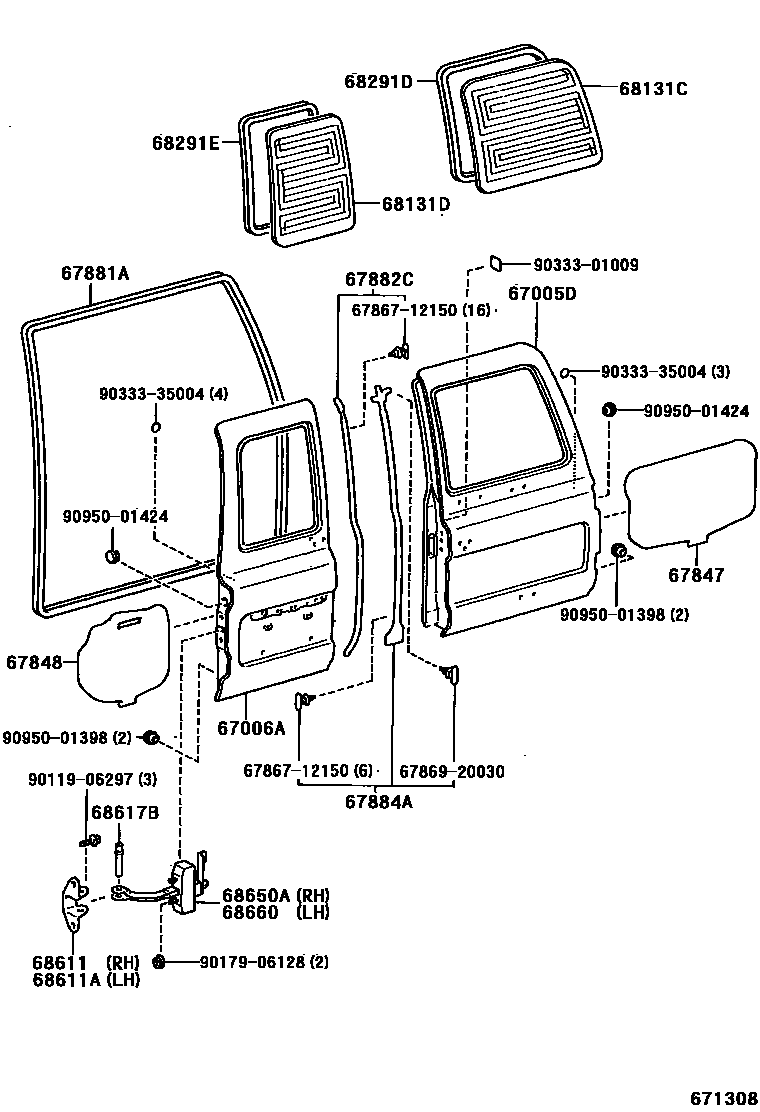 68291D
68131C
68291E
68131D
67881A
67882C
90333-01009
67867-12150 (16)
67005D
90333-35004 (4)
90333-35004 (3)
90950-01424
90950-01424
67847
90950-01398 (2)
67848
67006A
90950-01398 (2)
67867-12150 (6)
67869-20030
67884A
90119-06297 (3)
68617B
68650A (RH)
68660 (LH)
68611 (RH)
68611A (LH)
90179-06128 (2)
671308